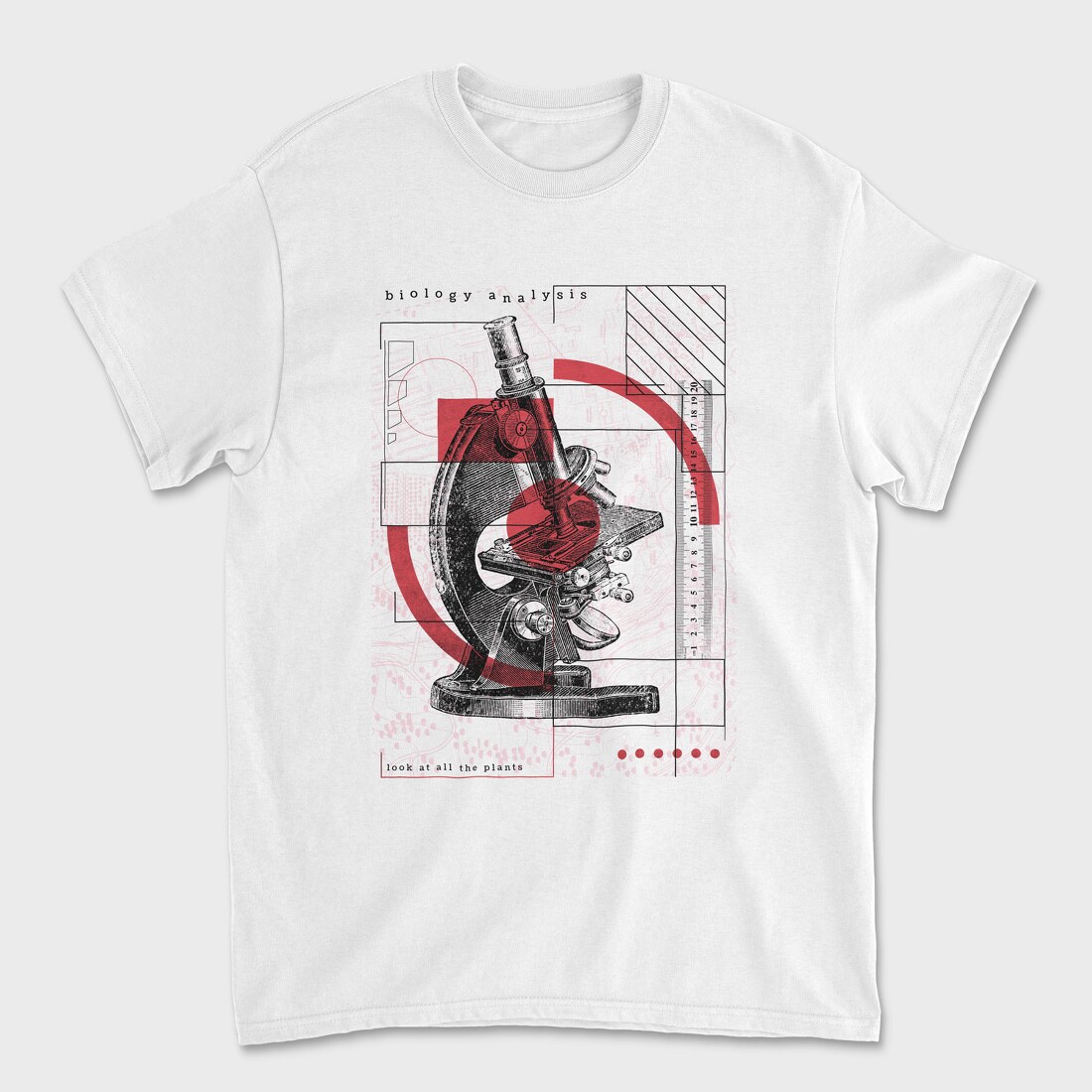 biology analysis

1 2 3 4 5 6 7 8 9 10 11 12 13 14 15 16 17 18 19 20

look at all the plants