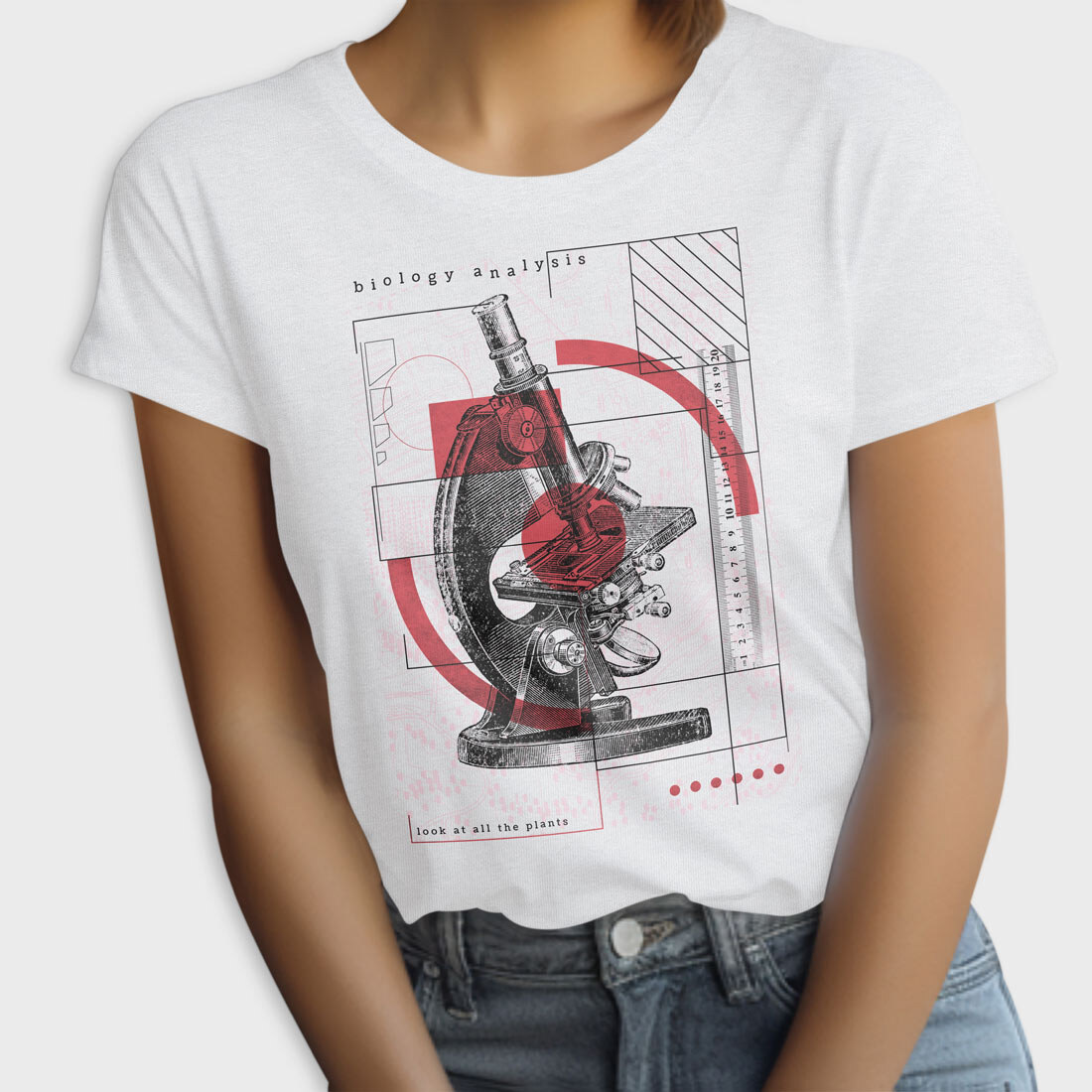 biology analysis

1 2 3 4 5 6 7 8 9 10 11 12 13 14 15 16 17 18 19 20

look at all the plants